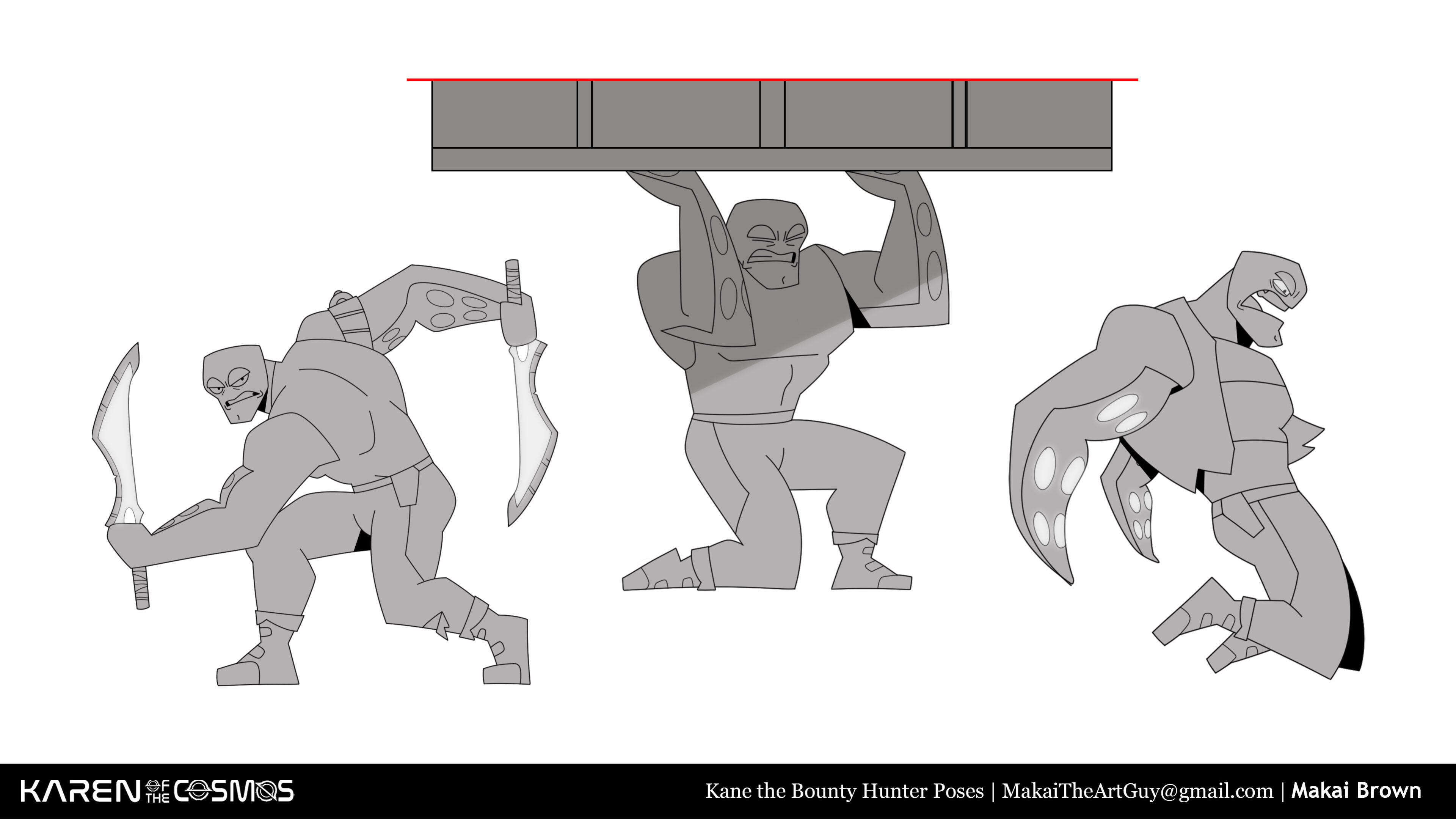 KAREN OF THE COSMOS

Kane the Bounty Hunter Poses | MakaiTheArtGuy@gmail.com | Makai Brown